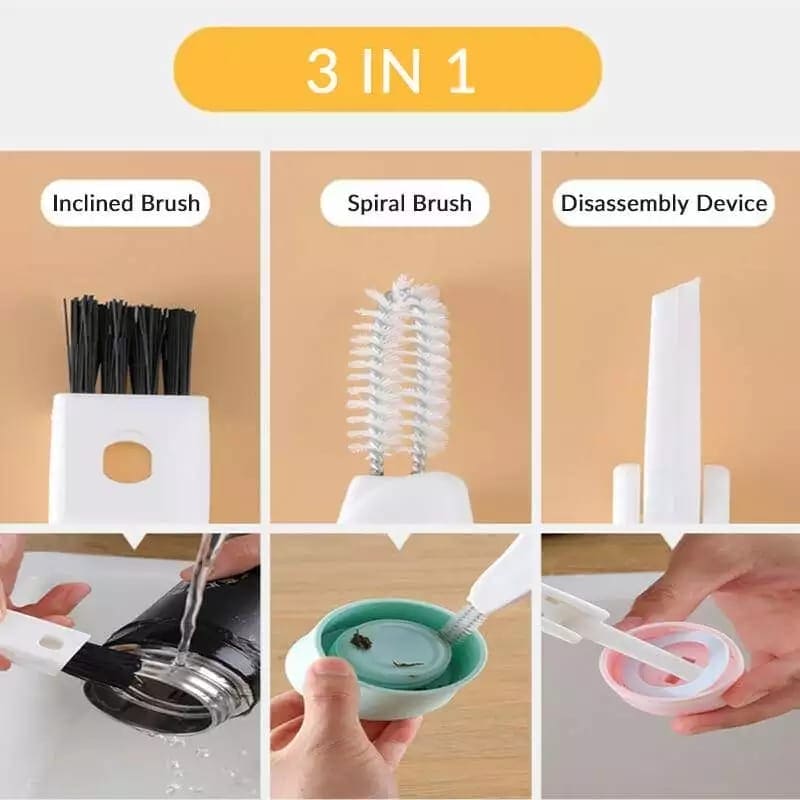 3 IN 1

Inclined Brush

Spiral Brush

Disassembly Device